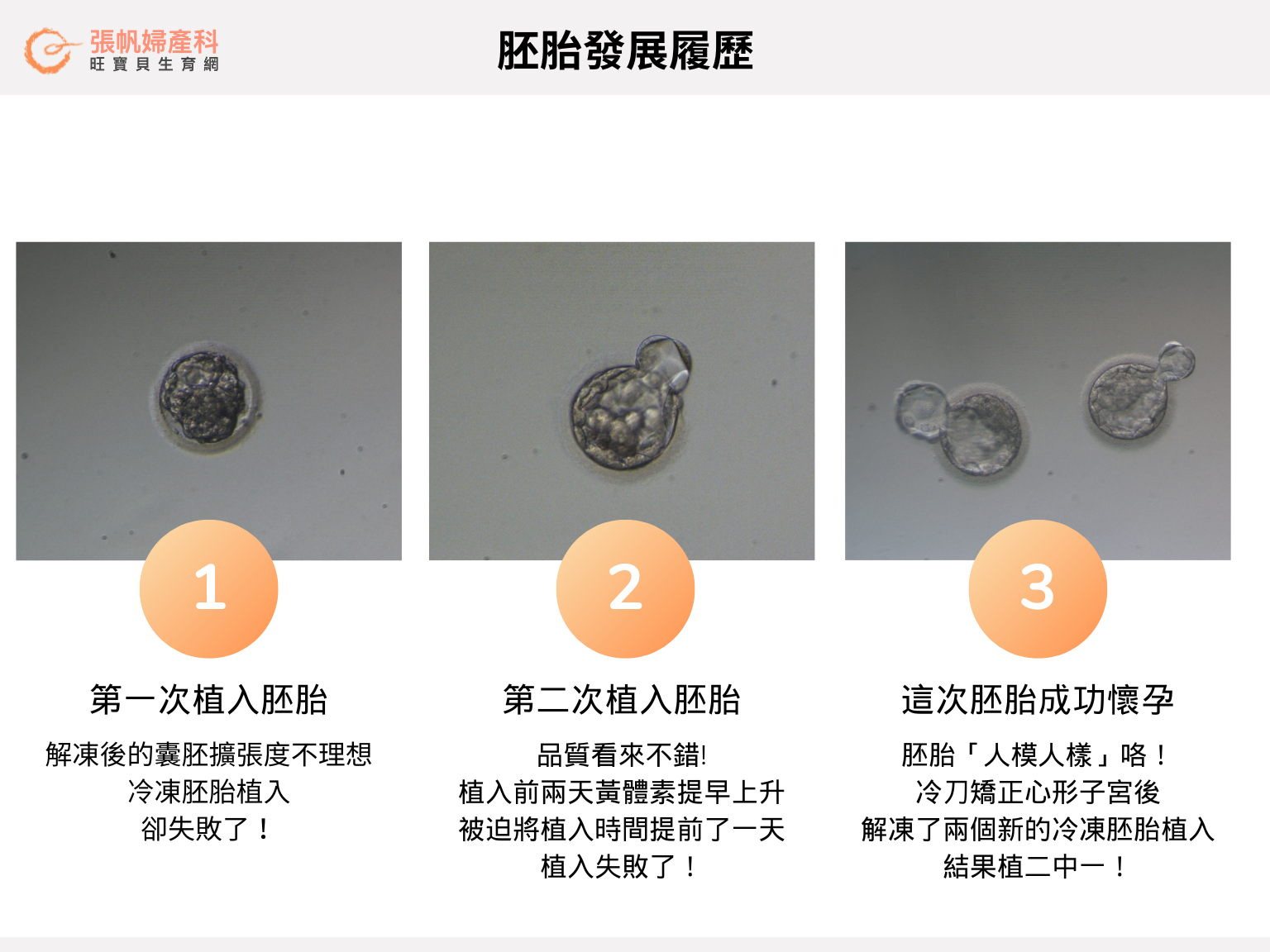 張帆婦產科
旺寶貝生育網

胚胎發展履歷

1

第一次植入胚胎

解凍後的囊胚擴張度不理想
冷凍胚胎植入
卻失敗了！

2

第二次植入胚胎

品質看來不錯!
植入前兩天黃體素提早上升
被迫將植入時間提前了一天
植入失敗了！

3

這次胚胎成功懷孕

胚胎「人模人樣」咯！
冷刀矯正心形子宮後
解凍了兩個新的冷凍胚胎植入
結果植二中一！